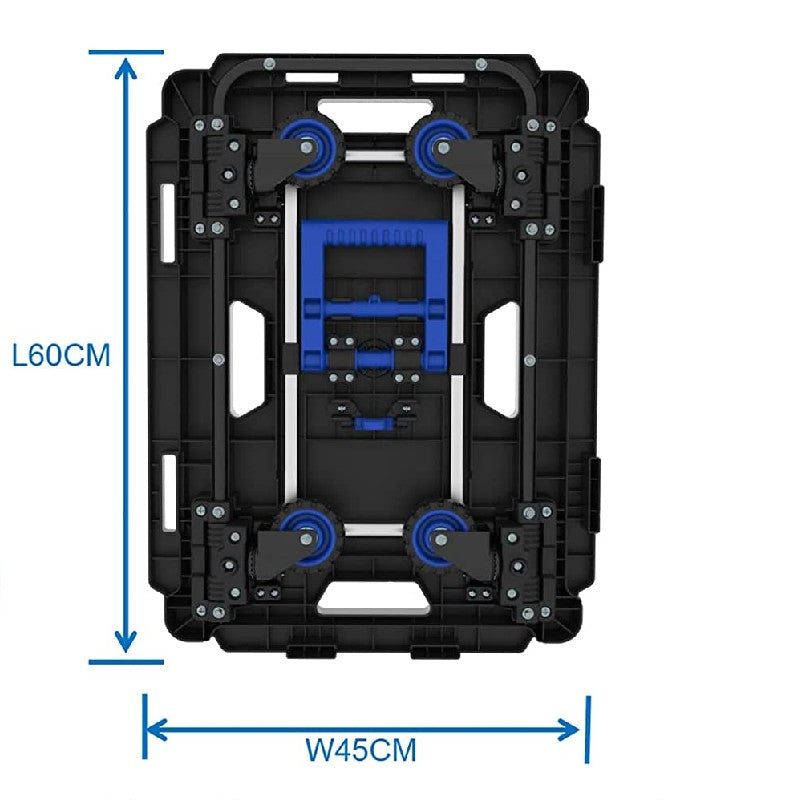 L60CM

W45CM