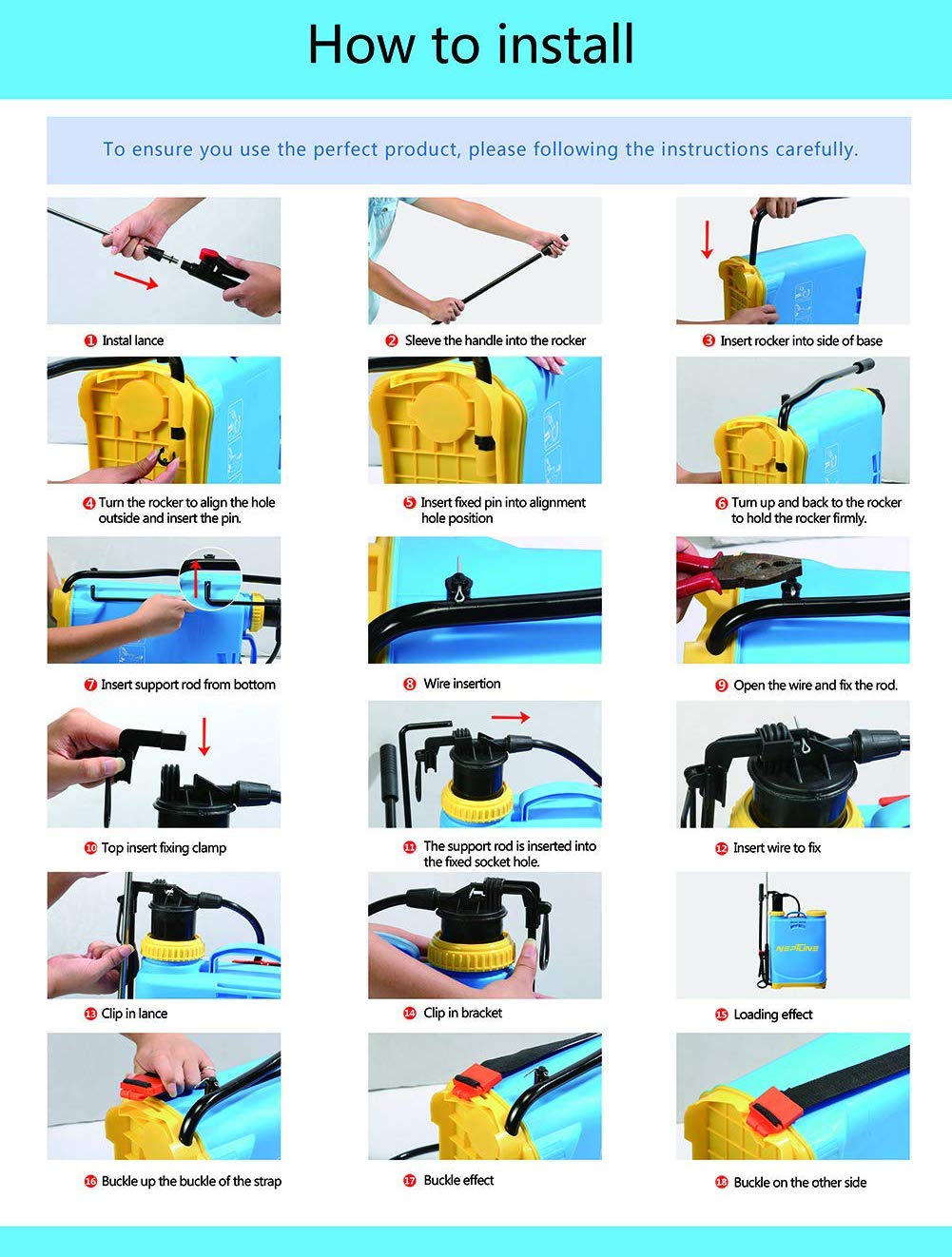 How to install

To ensure you use the perfect product, please following the instructions carefully.

1 Instal lance

2 Sleeve the handle into the rocker

3 Insert rocker into side of base

4 Turn the rocker to align the hole outside and insert the pin.

5 Insert fixed pin into alignment hole position

6 Turn up and back to the rocker to hold the rocker firmly.

7 Insert support rod from bottom

8 Wire insertion

9 Open the wire and fix the rod.

10 Top insert fixing clamp

11 The support rod is inserted into the fixed socket hole.

12 Insert wire to fix

13 Clip in lance

14 Clip in bracket

NEPTUNE

15 Loading effect

16 Buckle up the buckle of the strap

17 Buckle effect

18 Buckle on the other side