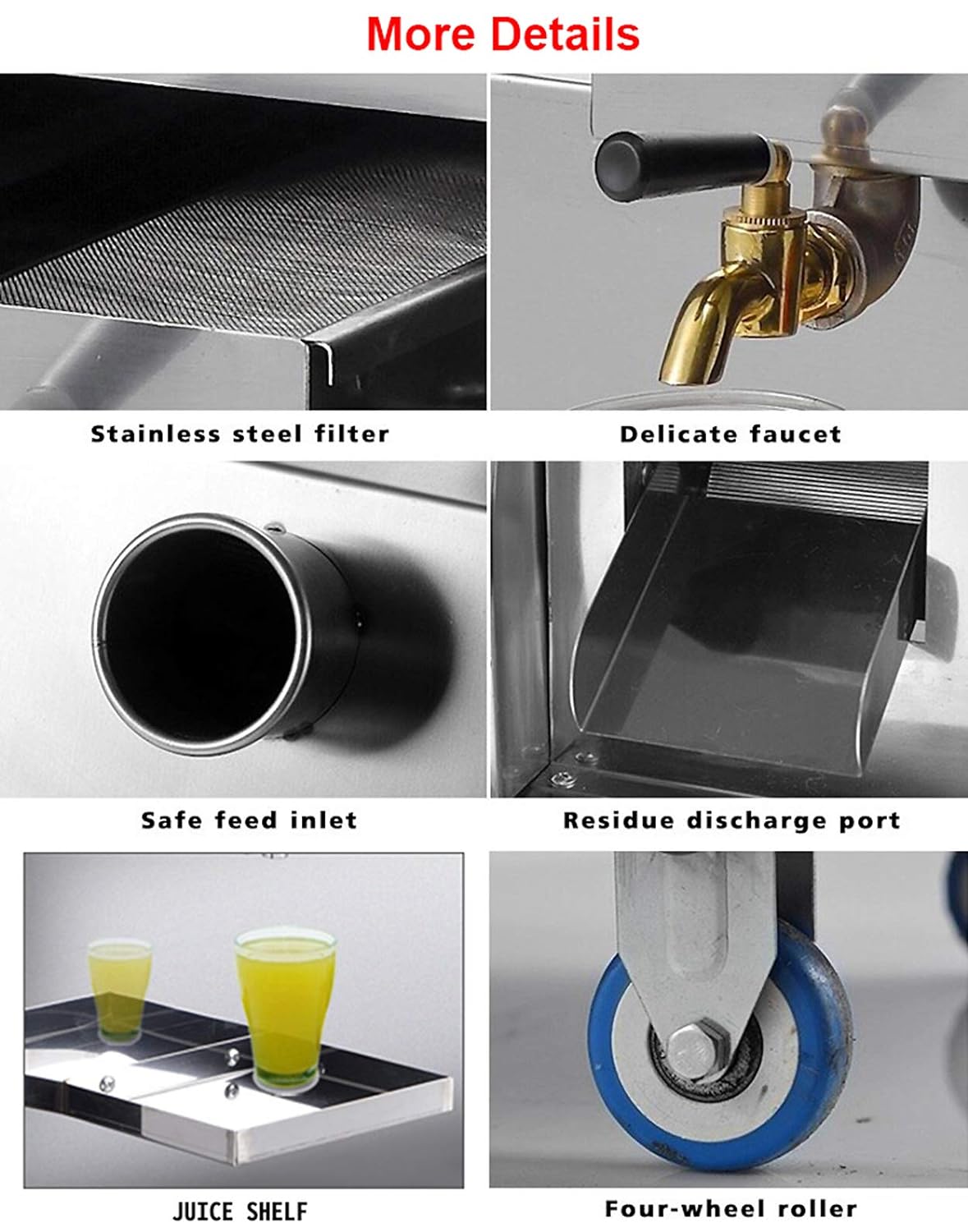 More Details

Stainless steel filter

Delicate faucet

Safe feed inlet

Residue discharge port

JUICE SHELF

Four-wheel roller