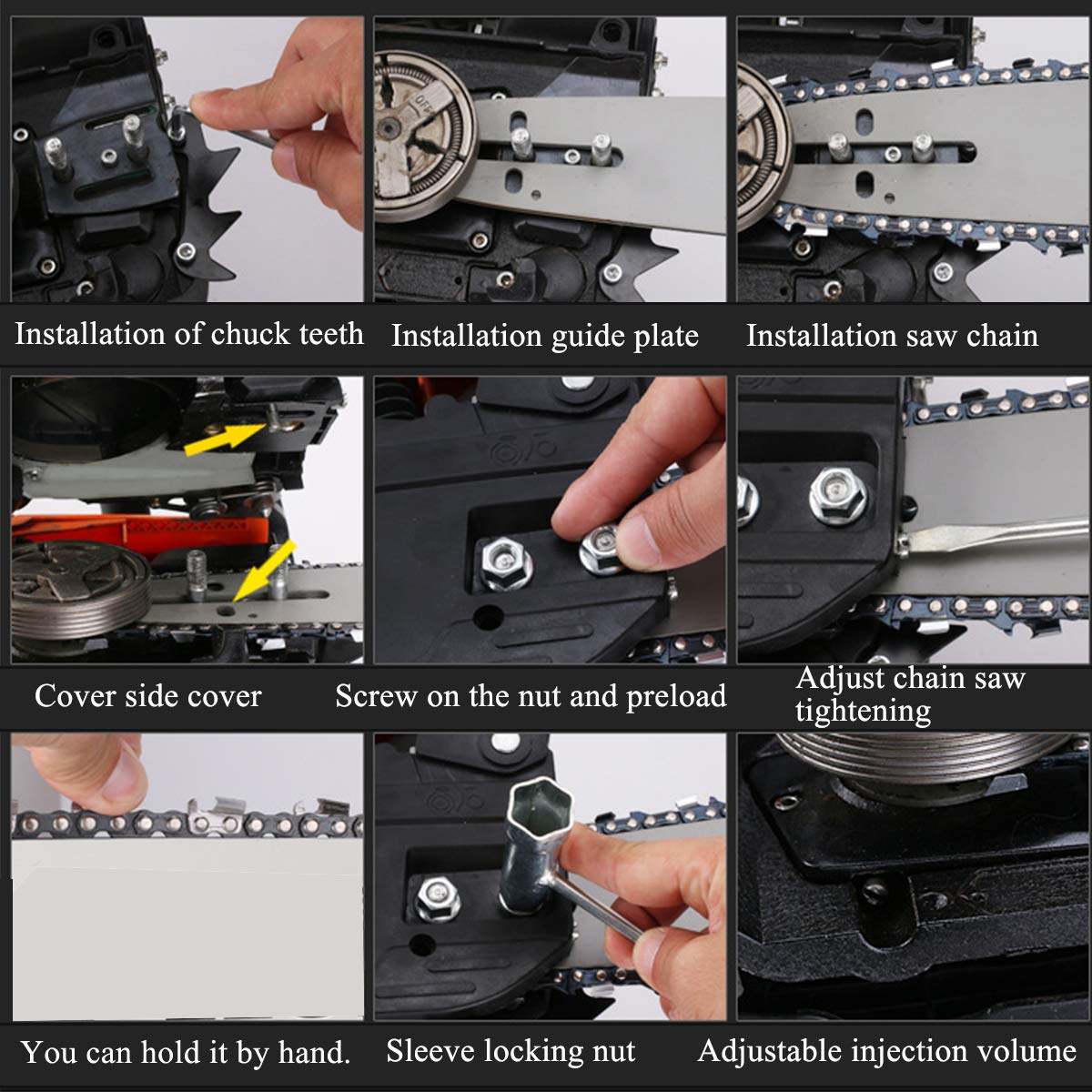 OFF

Installation of chuck teeth

Installation guide plate

Installation saw chain

Cover side cover

Screw on the nut and preload

Adjust chain saw tightening

You can hold it by hand.

Sleeve locking nut

Adjustable injection volume