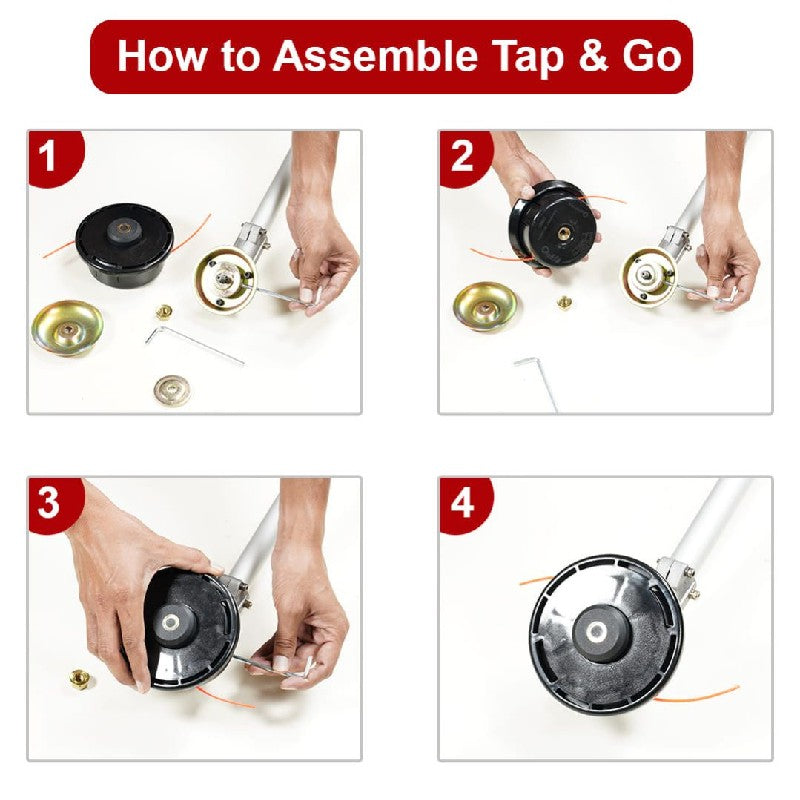 How to Assemble Tap & Go

1

2

3

4