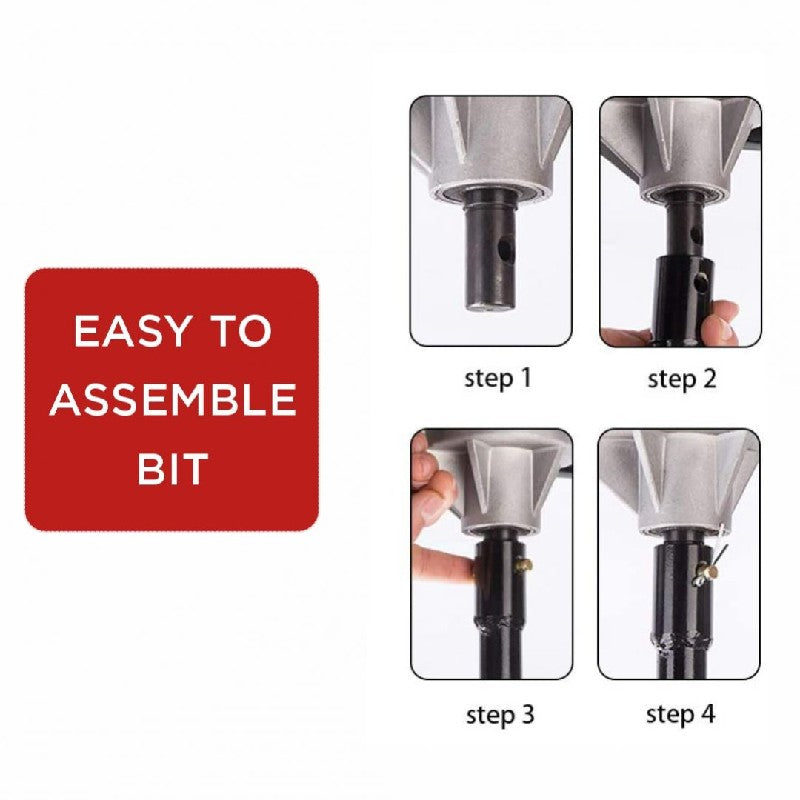 EASY TO ASSEMBLE BIT

step 1

step 2

step 3

step 4