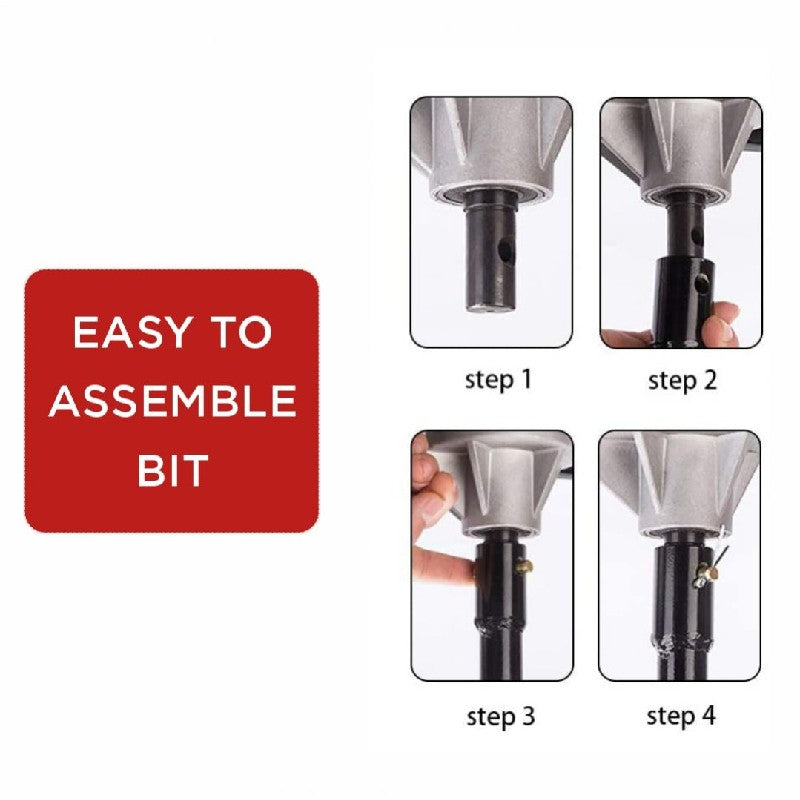 EASY TO ASSEMBLE BIT

step 1

step 2

step 3

step 4